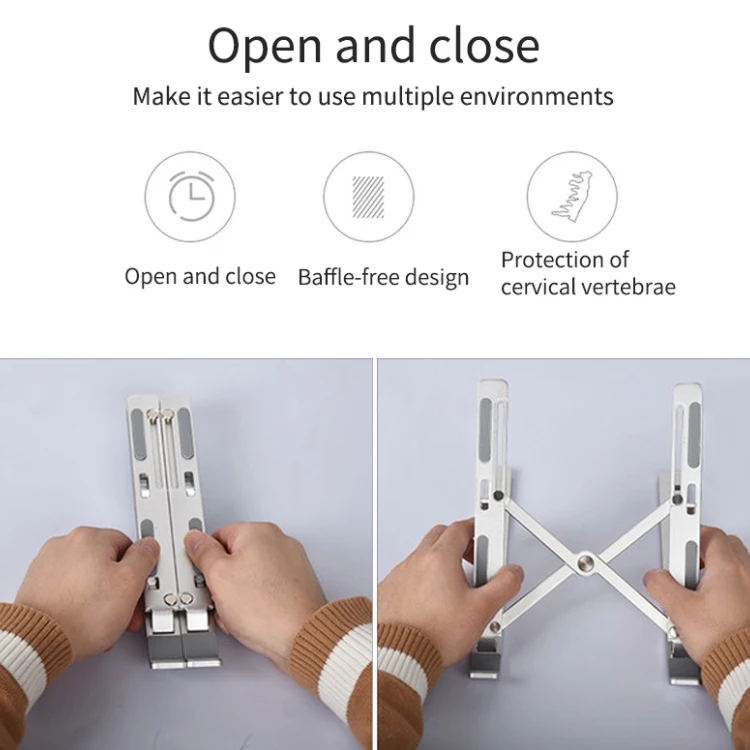 Open and close

Make it easier to use multiple environments

Open and close

Baffle-free design

Protection of cervical vertebrae