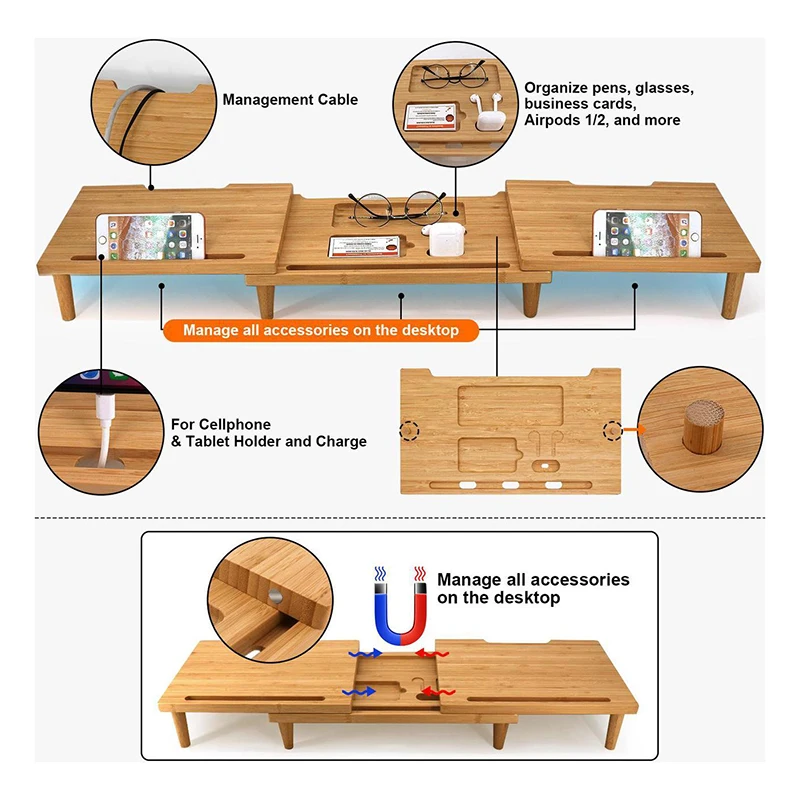 Management Cable

Organize pens, glasses, business cards, Airpods 1/2, and more

Manage all accessories on the desktop

For Cellphone & Tablet Holder and Charge

Manage all accessories on the desktop