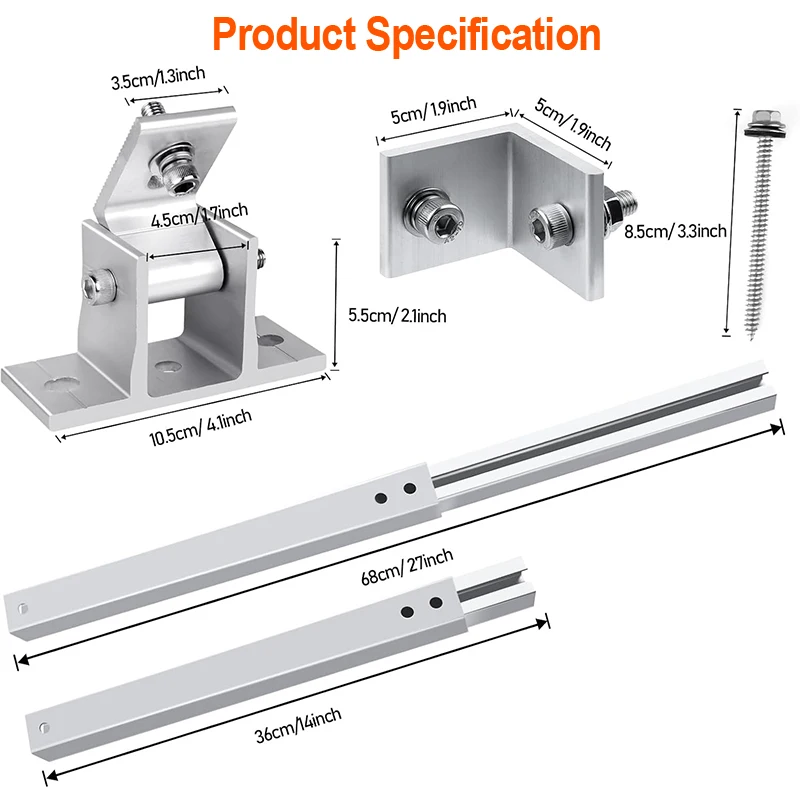 Product Specification

3.5cm/1.3inch

4.5cm/1.7inch

5.5cm/ 2.1inch

10.5cm/ 4.1inch

5cm/ 1.9inch

5cm/ 1.9inch

8.5cm/ 3.3inch

68cm/ 27inch

36cm/14inch