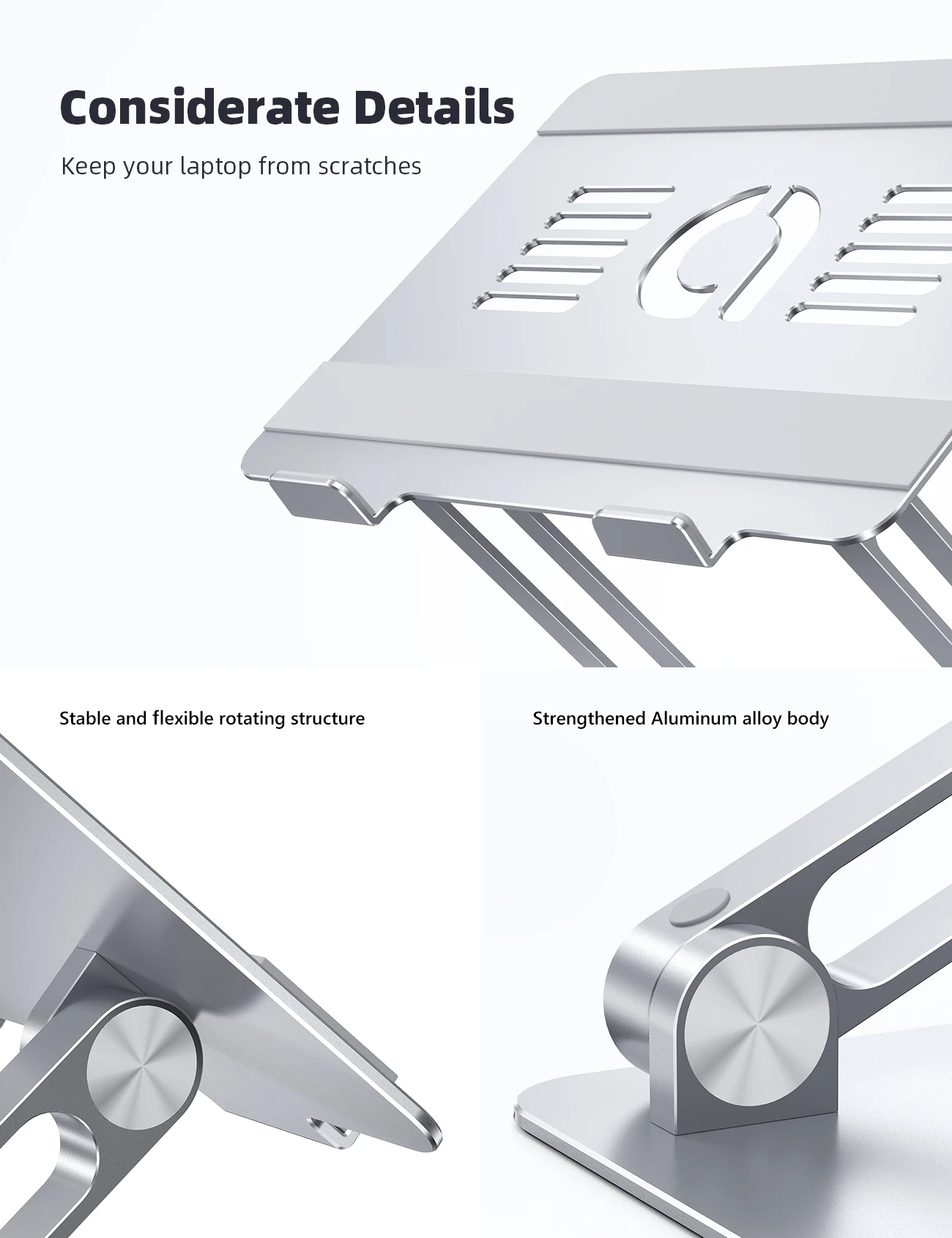 Considerate Details

Keep your laptop from scratches

Stable and flexible rotating structure

Strengthened Aluminum alloy body