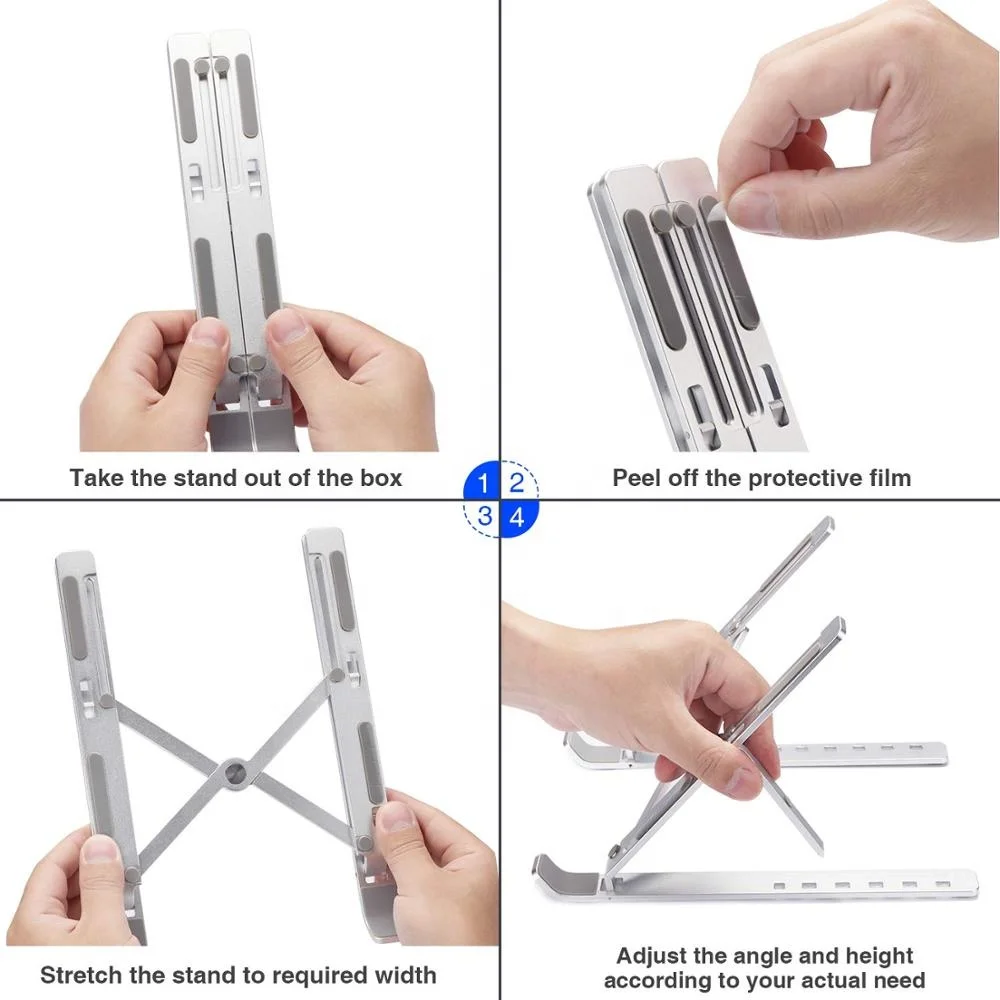 Take the stand out of the box

1 2

Peel off the protective film

3 4

Stretch the stand to required width

Adjust the angle and height according to your actual need