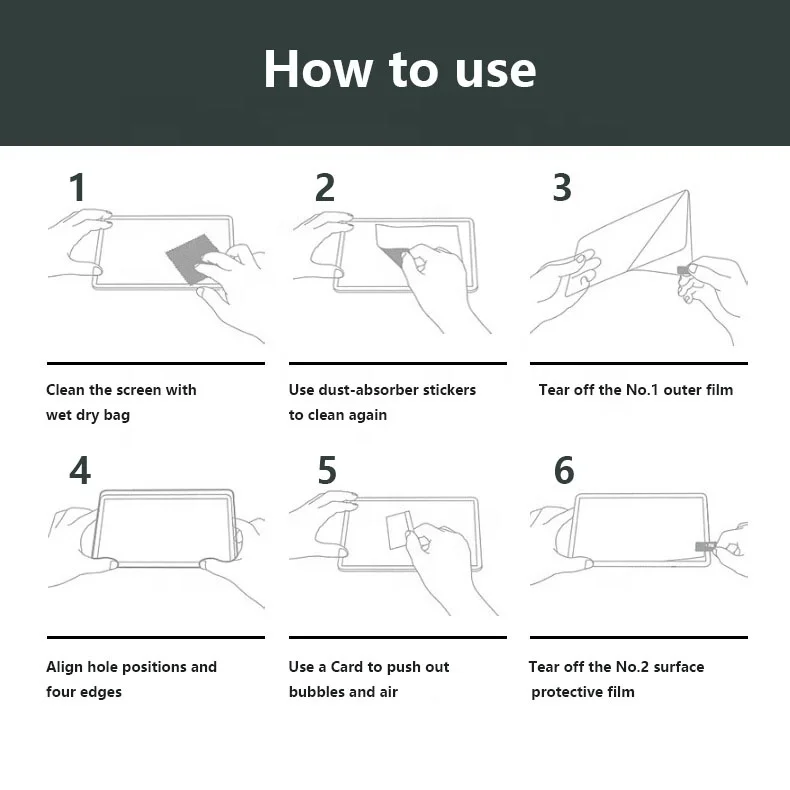 How to use

1

Clean the screen with wet dry bag

2

Use dust-absorber stickers to clean again

3

Tear off the No.1 outer film

4

Align hole positions and four edges

5

Use a Card to push out bubbles and air

6

Tear off the No.2 surface protective film