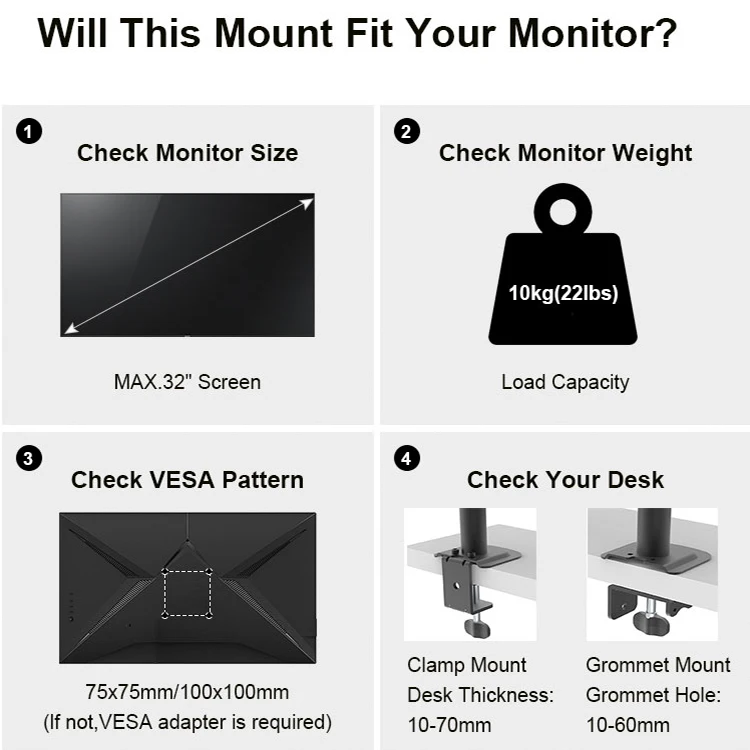 Will This Mount Fit Your Monitor?

1
Check Monitor Size

MAX.32" Screen

2
Check Monitor Weight

10kg(22lbs)

Load Capacity

3
Check VESA Pattern

75x75mm/100x100mm
(If not,VESA adapter is required)

4
Check Your Desk

Clamp Mount
Desk Thickness:
10-70mm

Grommet Mount
Grommet Hole:
10-60mm