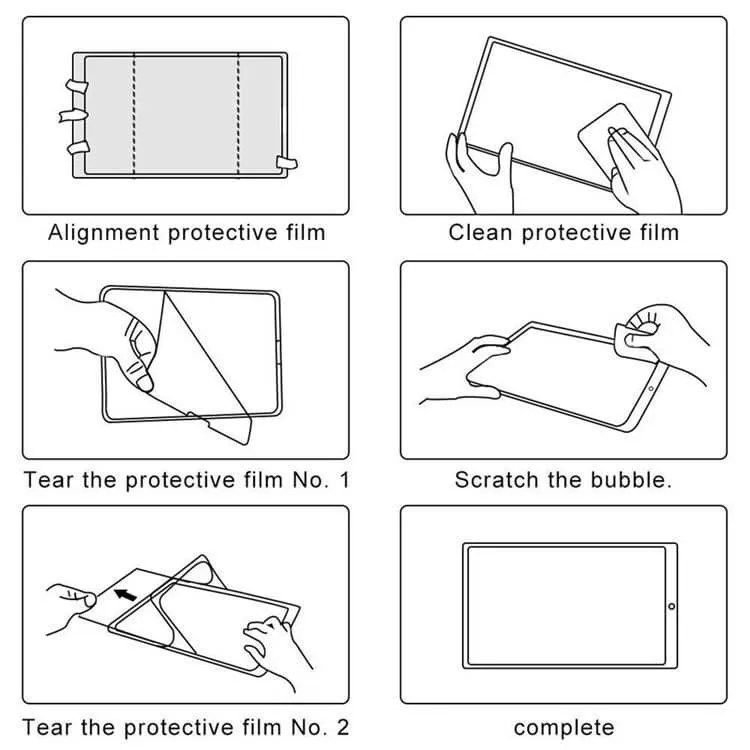 Alignment protective film

Clean protective film

Tear the protective film No. 1

Scratch the bubble.

Tear the protective film No. 2

complete