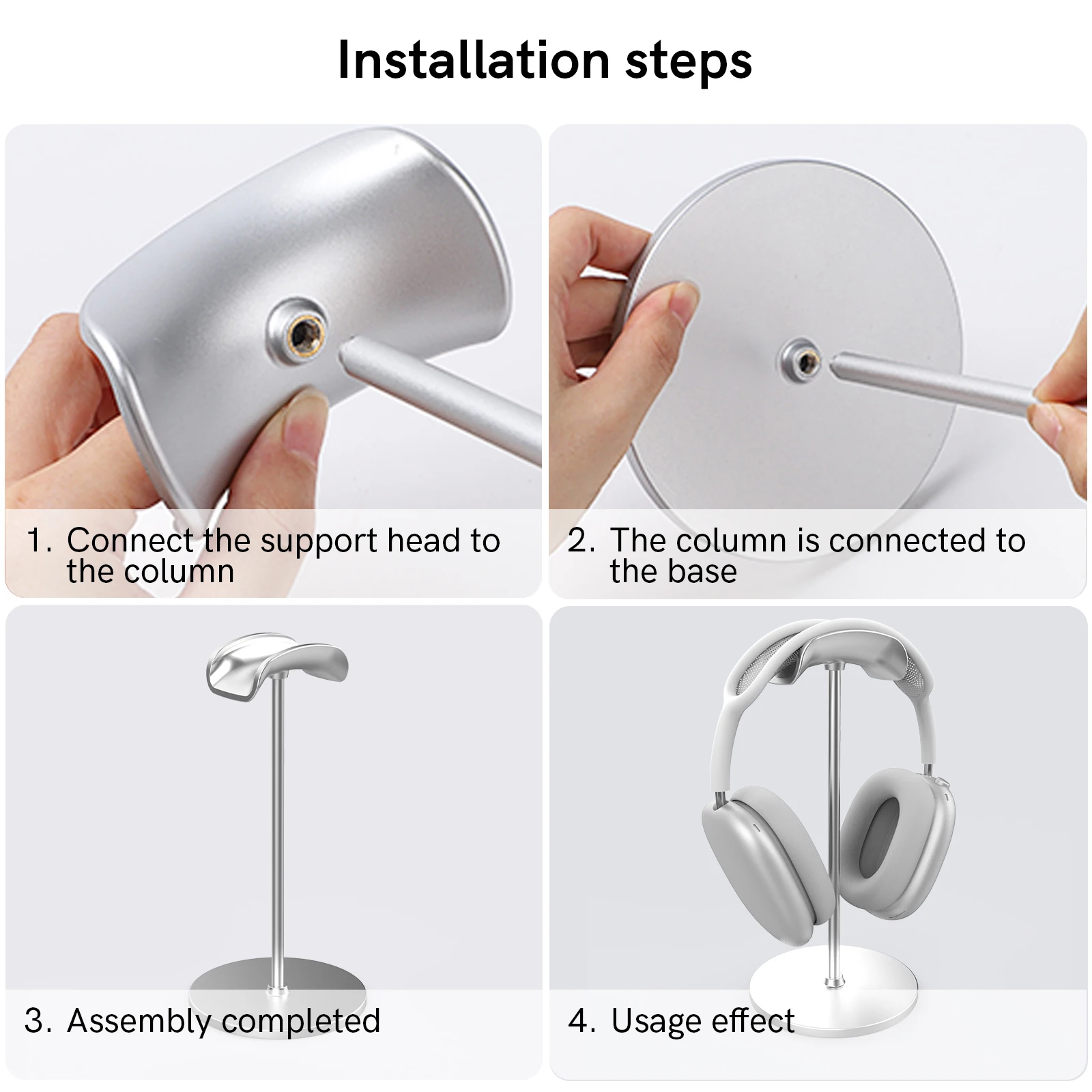 Installation steps

1. Connect the support head to the column

2. The column is connected to the base

3. Assembly completed

4. Usage effect