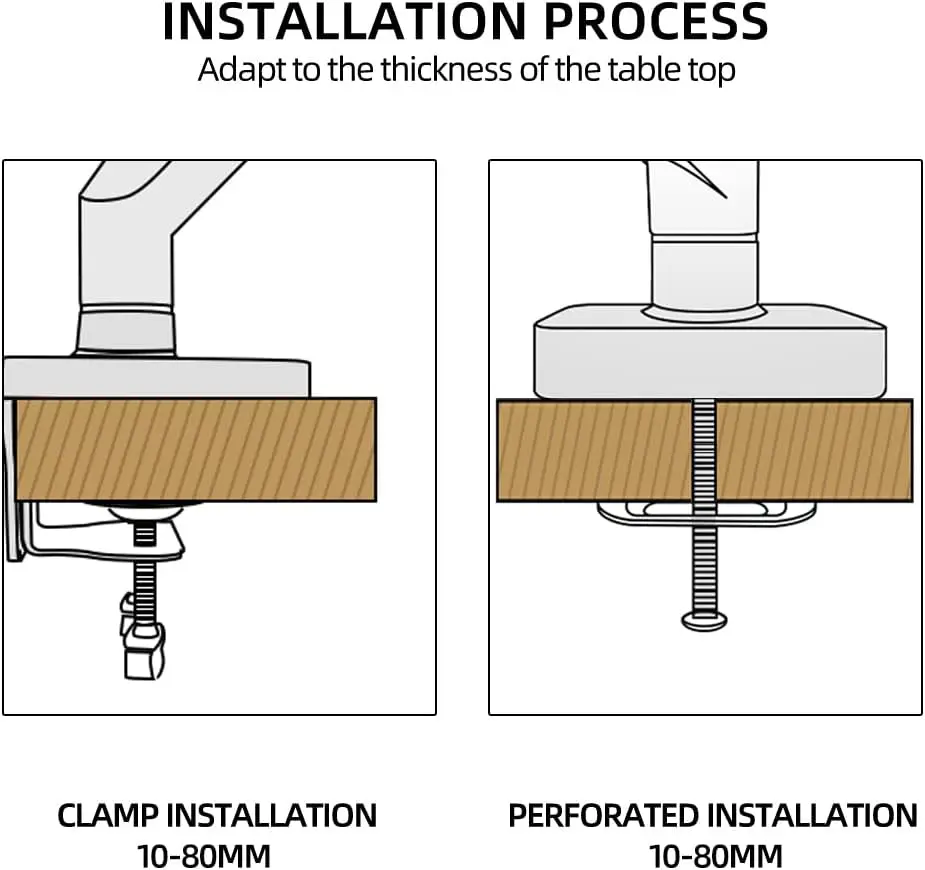 INSTALLATION PROCESS
Adapt to the thickness of the table top

CLAMP INSTALLATION
10-80MM

PERFORATED INSTALLATION
10-80MM