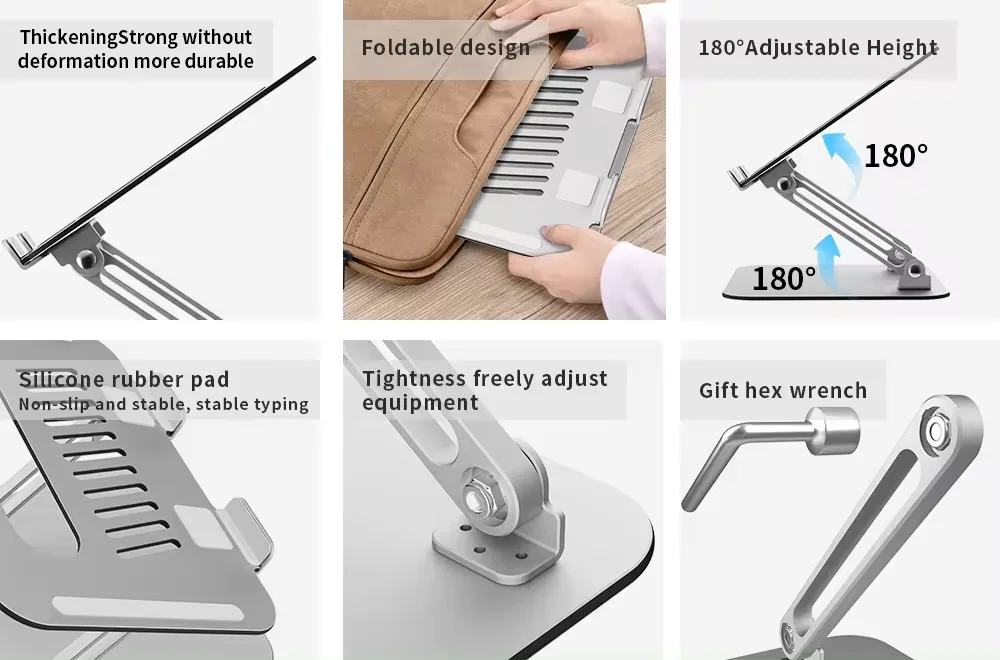 ThickeningStrong without deformation more durable

Foldable design

180°Adjustable Height

180°

180°

Silicone rubber pad
Non-slip and stable, stable typing

Tightness freely adjust equipment

Gift hex wrench